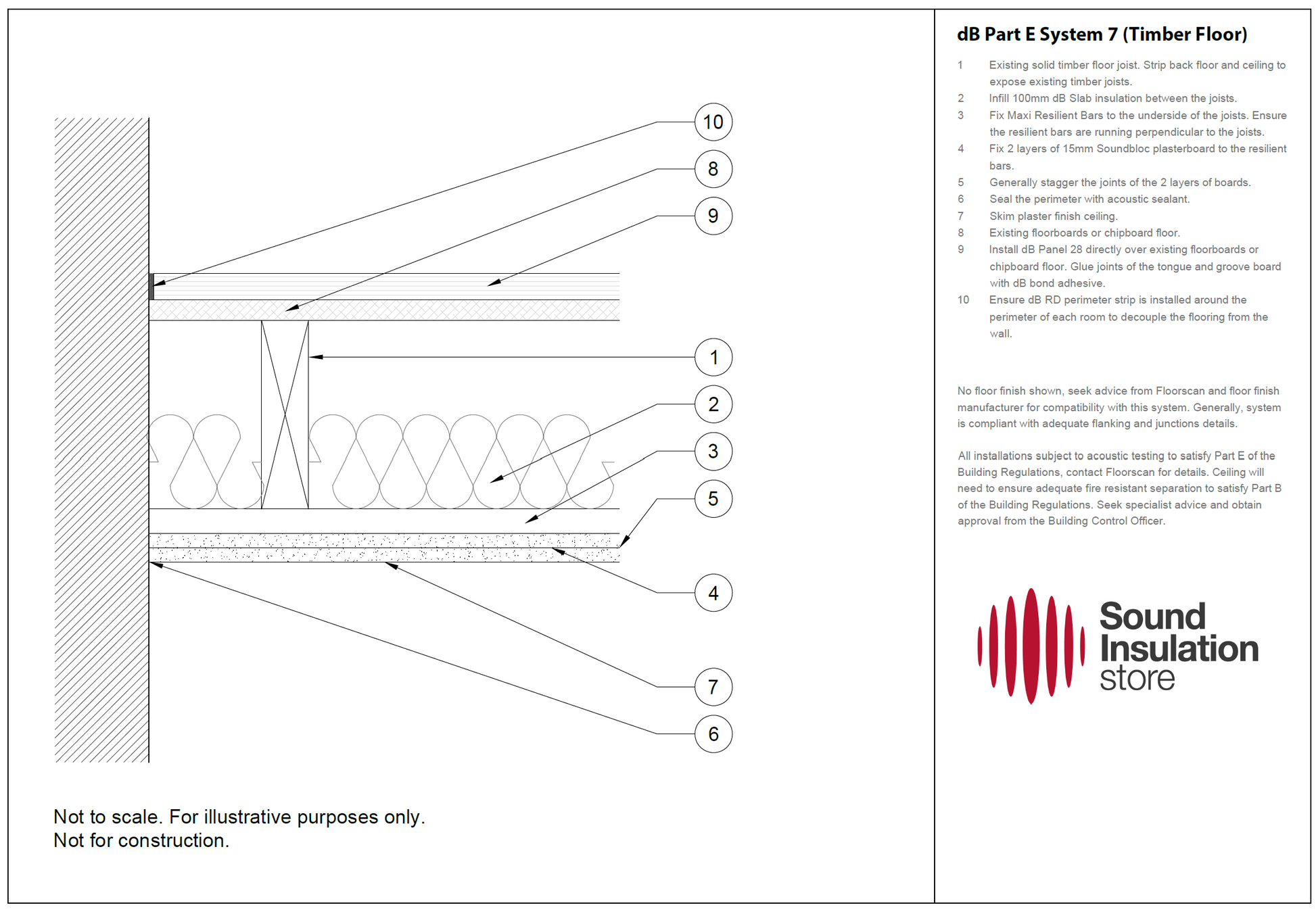 10

8

9

1

2

3

5

4

7

6

Not to scale. For illustrative purposes only.
Not for construction.

dB Part E System 7 (Timber Floor)

1 Existing solid timber floor joist. Strip back floor and ceiling to expose existing timber joists.
2 Infill 100mm dB Slab insulation between the joists.
3 Fix Maxi Resilient Bars to the underside of the joists. Ensure the resilient bars are running perpendicular to the joists.
4 Fix 2 layers of 15mm Soundbloc plasterboard to the resilient bars.
5 Generally stagger the joints of the 2 layers of boards.
6 Seal the perimeter with acoustic sealant.
7 Skim plaster finish ceiling.
8 Existing floorboards or chipboard floor.
9 Install dB Panel 28 directly over existing floorboards or chipboard floor. Glue joints of the tongue and groove board with dB bond adhesive.
10 Ensure dB RD perimeter strip is installed around the perimeter of each room to decouple the flooring from the wall.

No floor finish shown, seek advice from Floorscan and floor finish manufacturer for compatibility with this system. Generally, system is compliant with adequate flanking and junctions details.

All installations subject to acoustic testing to satisfy Part E of the Building Regulations, contact Floorscan for details. Ceiling will need to ensure adequate fire resistant separation to satisfy Part B of the Building Regulations. Seek specialist advice and obtain approval from the Building Control Officer.

Sound Insulation store