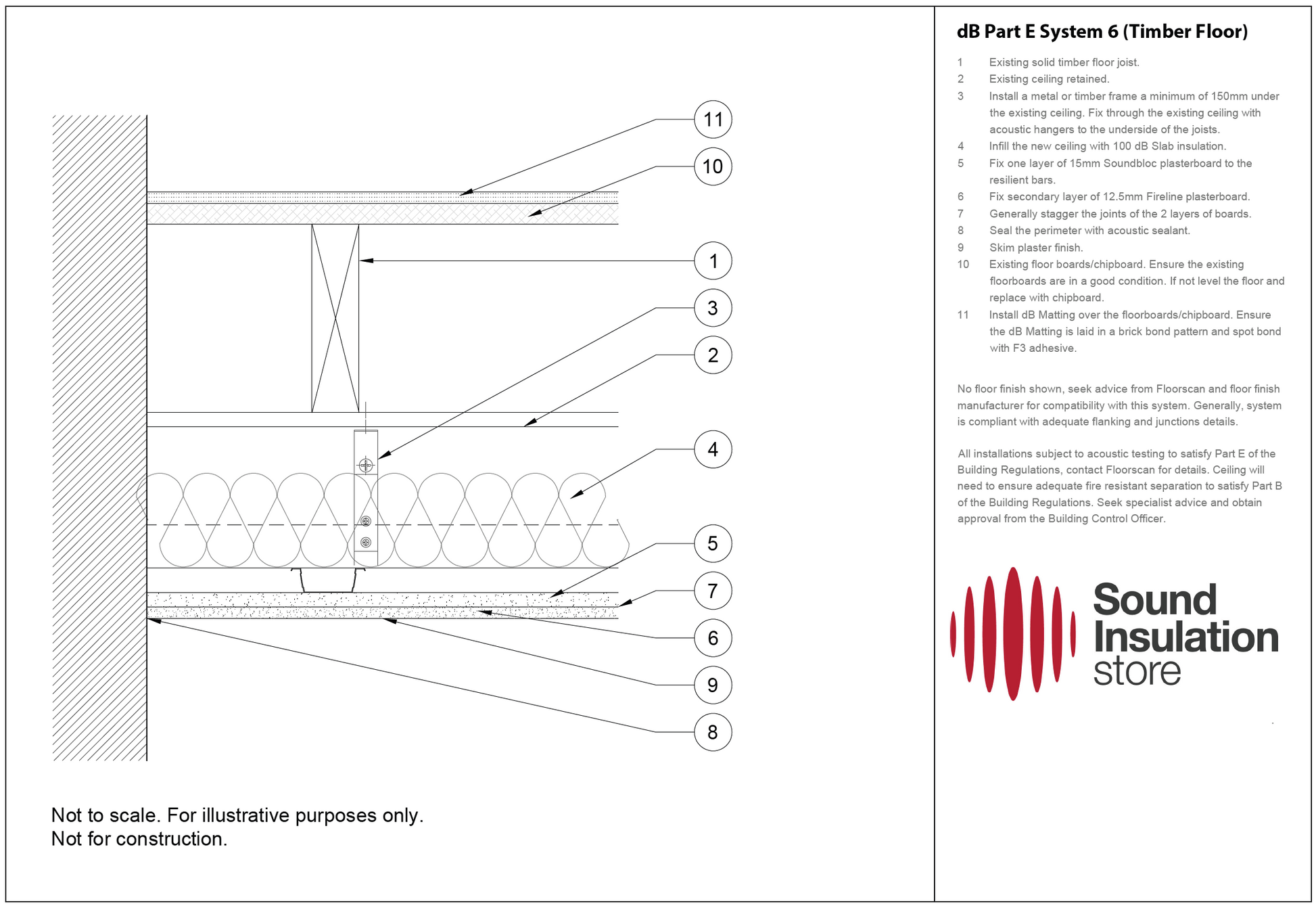 11

10

1

3

2

4

5

7

6

9

8

Not to scale. For illustrative purposes only.
Not for construction.

dB Part E System 6 (Timber Floor)

1 Existing solid timber floor joist.
2 Existing ceiling retained.
3 Install a metal or timber frame a minimum of 150mm under the existing ceiling. Fix through the existing ceiling with acoustic hangers to the underside of the joists.
4 Infill the new ceiling with 100 dB Slab insulation.
5 Fix one layer of 15mm Soundbloc plasterboard to the resilient bars.
6 Fix secondary layer of 12.5mm Fireline plasterboard.
7 Generally stagger the joints of the 2 layers of boards.
8 Seal the perimeter with acoustic sealant.
9 Skim plaster finish.
10 Existing floor boards/chipboard. Ensure the existing floorboards are in a good condition. If not level the floor and replace with chipboard.
11 Install dB Matting over the floorboards/chipboard. Ensure the dB Matting is laid in a brick bond pattern and spot bond with F3 adhesive.

No floor finish shown, seek advice from Floorscan and floor finish manufacturer for compatibility with this system. Generally, system is compliant with adequate flanking and junctions details.

All installations subject to acoustic testing to satisfy Part E of the Building Regulations, contact Floorscan for details. Ceiling will need to ensure adequate fire resistant separation to satisfy Part B of the Building Regulations. Seek specialist advice and obtain approval from the Building Control Officer.

Sound Insulation store