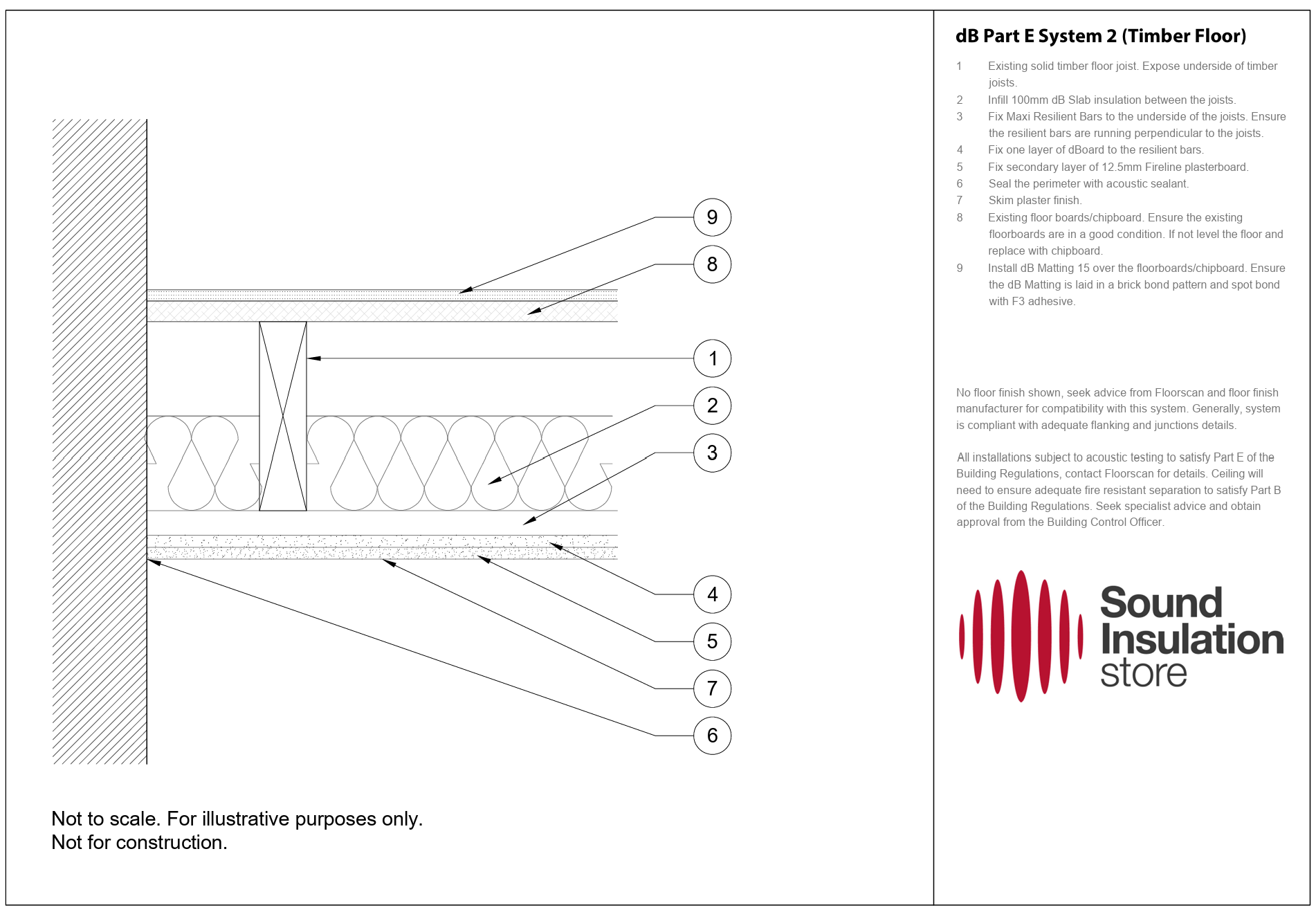 9

8

1

2

3

4

5

7

6

Not to scale. For illustrative purposes only.
Not for construction.

dB Part E System 2 (Timber Floor)

1 Existing solid timber floor joist. Expose underside of timber joists.
2 Infill 100mm dB Slab insulation between the joists.
3 Fix Maxi Resilient Bars to the underside of the joists. Ensure the resilient bars are running perpendicular to the joists.
4 Fix one layer of dBoard to the resilient bars.
5 Fix secondary layer of 12.5mm Fireline plasterboard.
6 Seal the perimeter with acoustic sealant.
7 Skim plaster finish.
8 Existing floor boards/chipboard. Ensure the existing floorboards are in a good condition. If not level the floor and replace with chipboard.
9 Install dB Matting 15 over the floorboards/chipboard. Ensure the dB Matting is laid in a brick bond pattern and spot bond with F3 adhesive.

No floor finish shown, seek advice from Floorscan and floor finish manufacturer for compatibility with this system. Generally, system is compliant with adequate flanking and junctions details.

All installations subject to acoustic testing to satisfy Part E of the Building Regulations, contact Floorscan for details. Ceiling will need to ensure adequate fire resistant separation to satisfy Part B of the Building Regulations. Seek specialist advice and obtain approval from the Building Control Officer.

Sound Insulation store