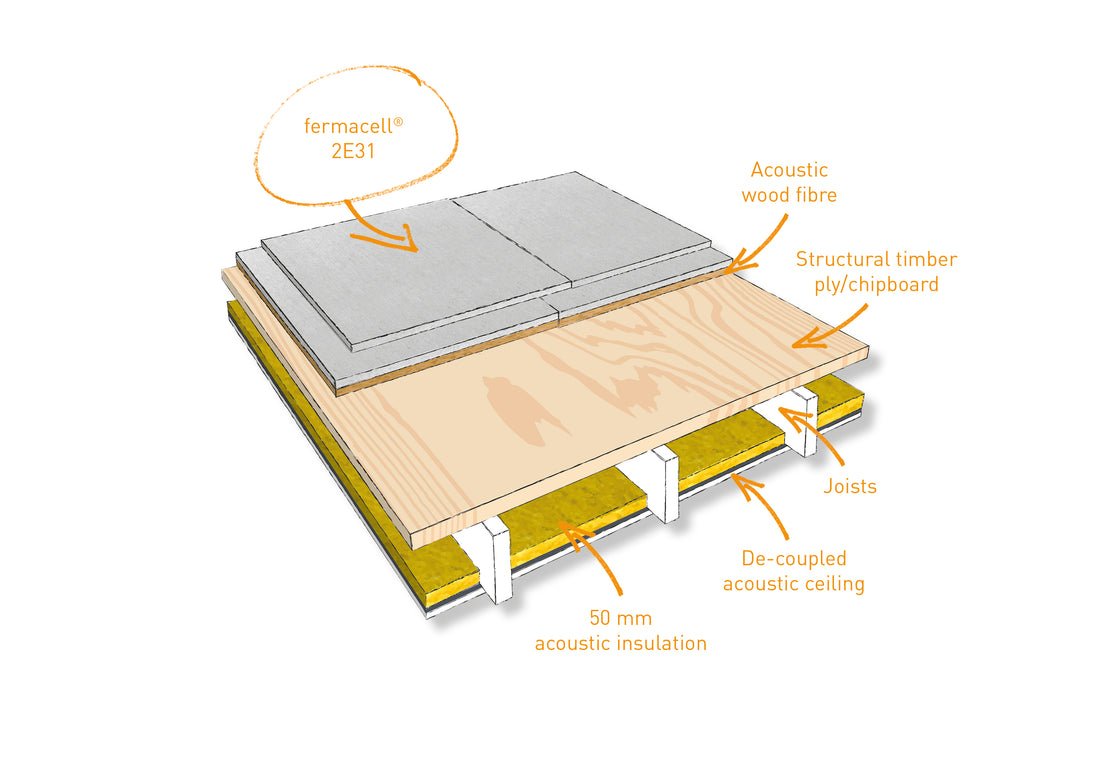 fermacell®
2E31

Acoustic
wood fibre

Structural timber
ply/chipboard

Joists

De-coupled
acoustic ceiling

50 mm
acoustic insulation